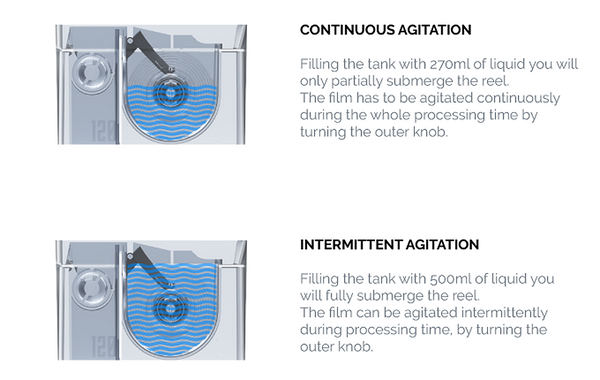 120

CONTINUOUS AGITATION

Filling the tank with 270ml of liquid you will only partially submerge the reel.
The film has to be agitated continuously during the whole processing time by turning the outer knob.

120

INTERMITTENT AGITATION

Filling the tank with 500ml of liquid you will fully submerge the reel.
The film can be agitated intermittently during processing time, by turning the outer knob.