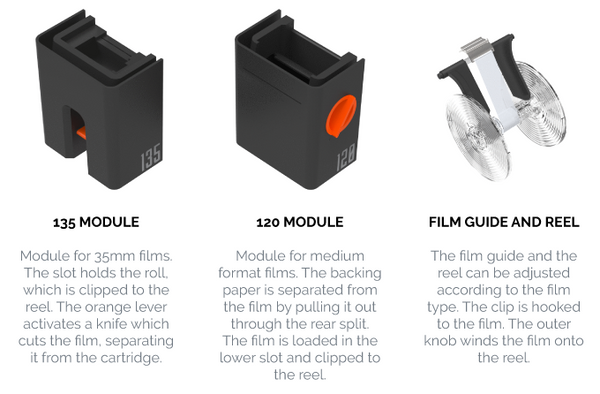 135

135 MODULE

Module for 35mm films. The slot holds the roll, which is clipped to the reel. The orange lever activates a knife which cuts the film, separating it from the cartridge.

120

120 MODULE

Module for medium format films. The backing paper is separated from the film by pulling it out through the rear split. The film is loaded in the lower slot and clipped to the reel.

FILM GUIDE AND REEL

The film guide and the reel can be adjusted according to the film type. The clip is hooked to the film. The outer knob winds the film onto the reel.